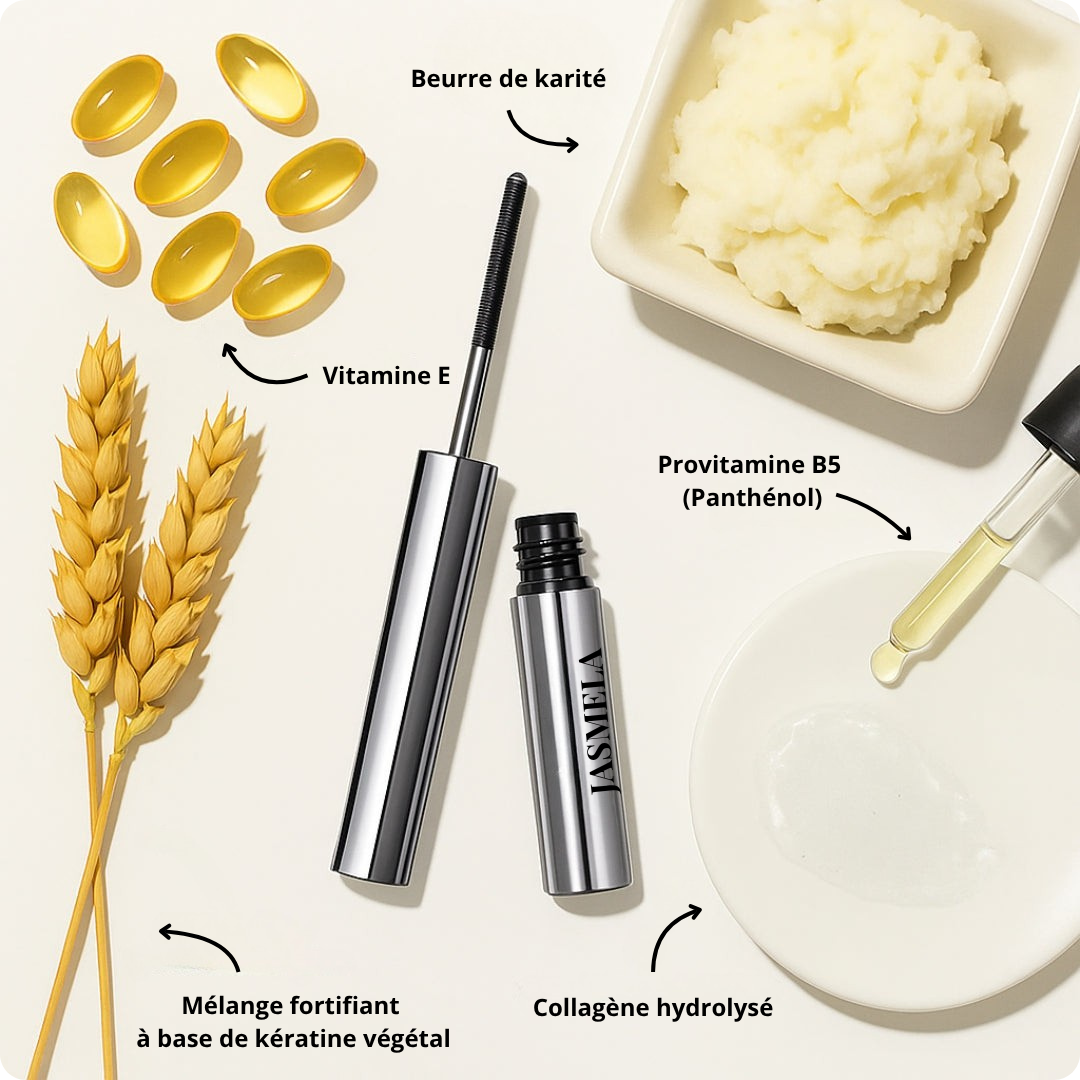 Beurre de karité

Vitamine E

Provitamine B5
(Panthénol)

JASMELA

Mélange fortifiant
à base de kératine végétal

Collagène hydrolysé